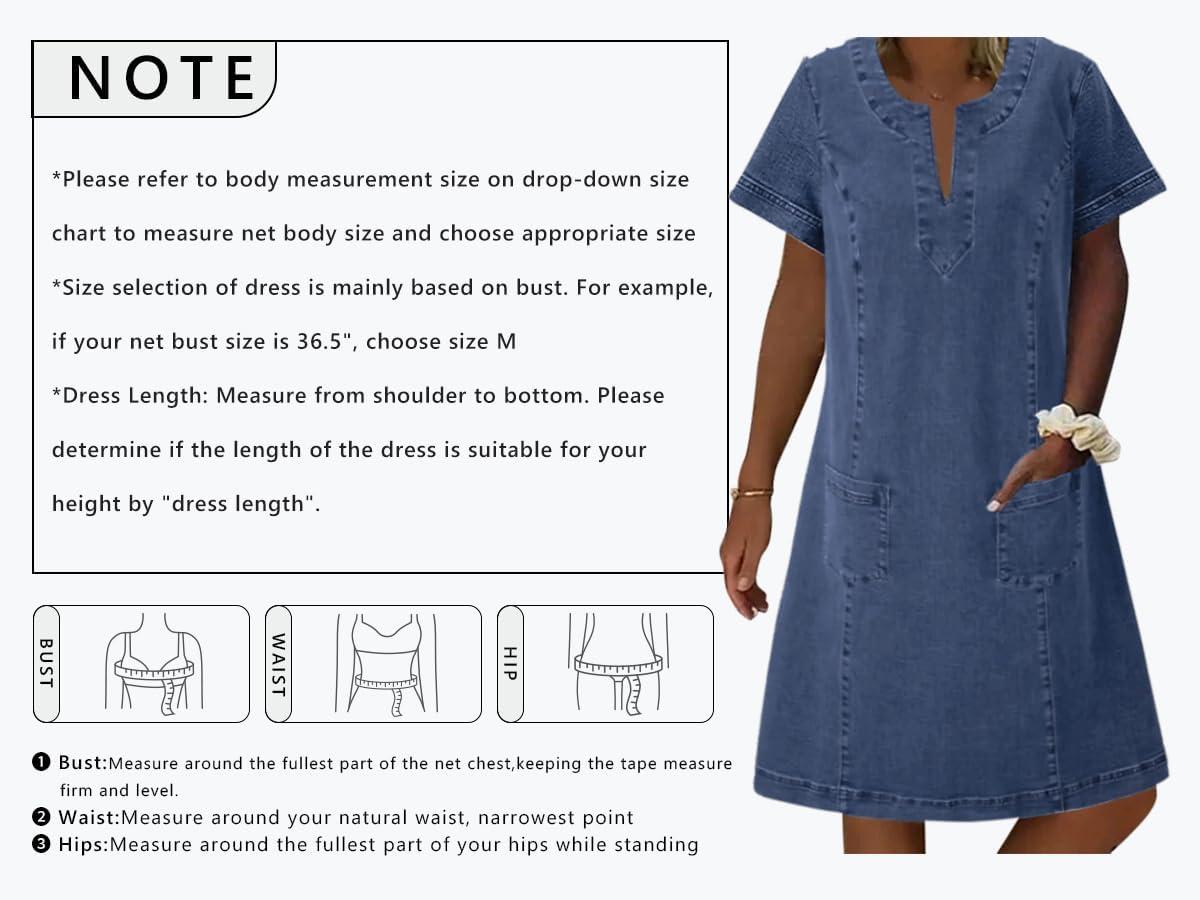 NOTE

*Please refer to body measurement size on drop-down size chart to measure net body size and choose appropriate size

*Size selection of dress is mainly based on bust. For example, if your net bust size is 36.5", choose size M

*Dress Length: Measure from shoulder to bottom. Please determine if the length of the dress is suitable for your height by "dress length".

BUST

WAIST

HIP

❶ Bust:Measure around the fullest part of the net chest,keeping the tape measure firm and level.
❷ Waist:Measure around your natural waist, narrowest point
❸ Hips:Measure around the fullest part of your hips while standing